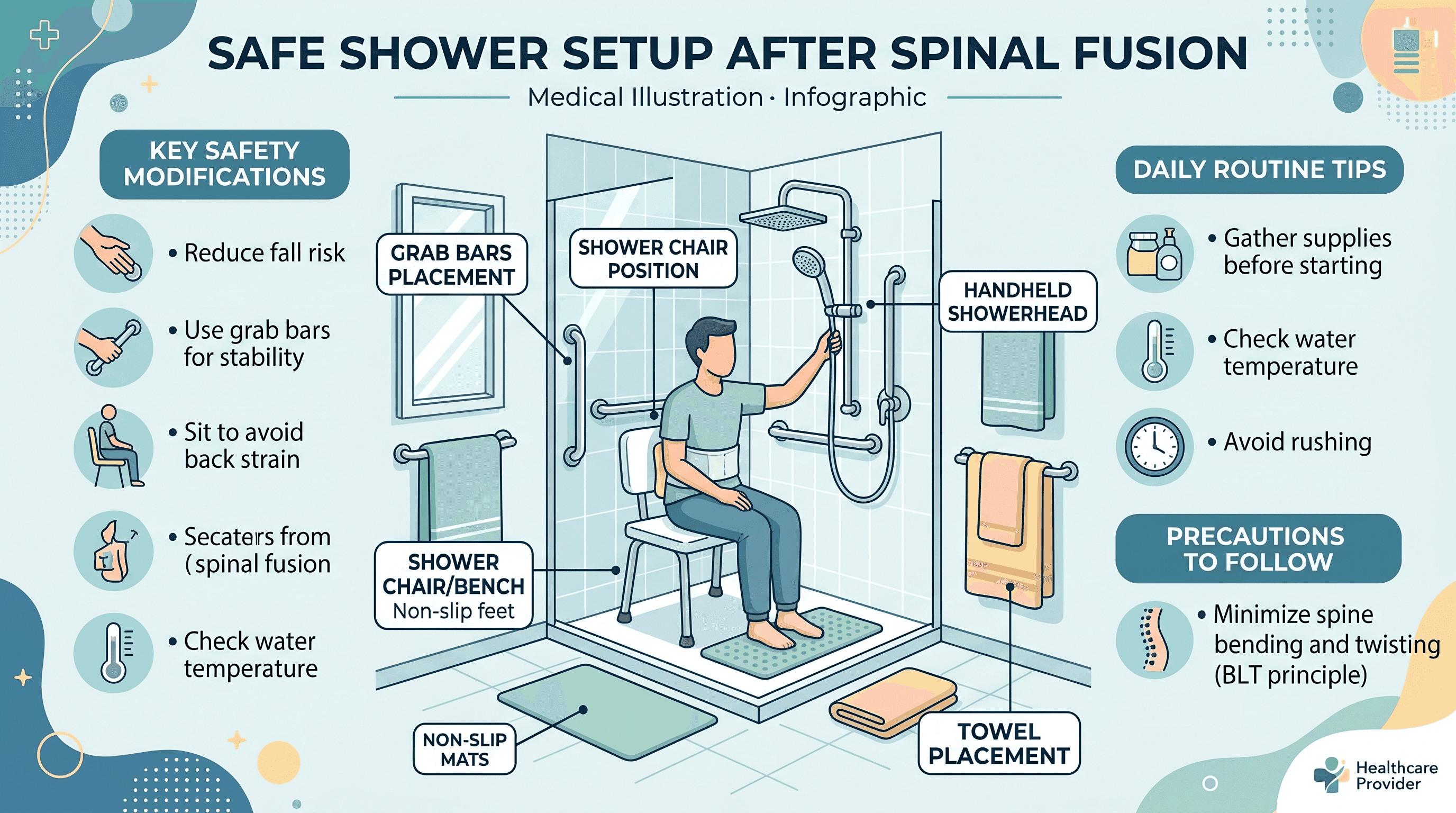 SAFE SHOWER SETUP AFTER SPINAL FUSION

Medical Illustration · Infographic

KEY SAFETY MODIFICATIONS

• Reduce fall risk

• Use grab bars for stability

• Sit to avoid back strain

• Secaters from (spinal fusion

• Check water temperature

GRAB BARS PLACEMENT

SHOWER CHAIR POSITION

HANDHELD SHOWERHEAD

SHOWER CHAIR/BENCH
Non-slip feet

NON-SLIP MATS

TOWEL PLACEMENT

DAILY ROUTINE TIPS

• Gather supplies before starting

• Check water temperature

• Avoid rushing

PRECAUTIONS TO FOLLOW

• Minimize spine bending and twisting (BLT principle)

Healthcare Provider